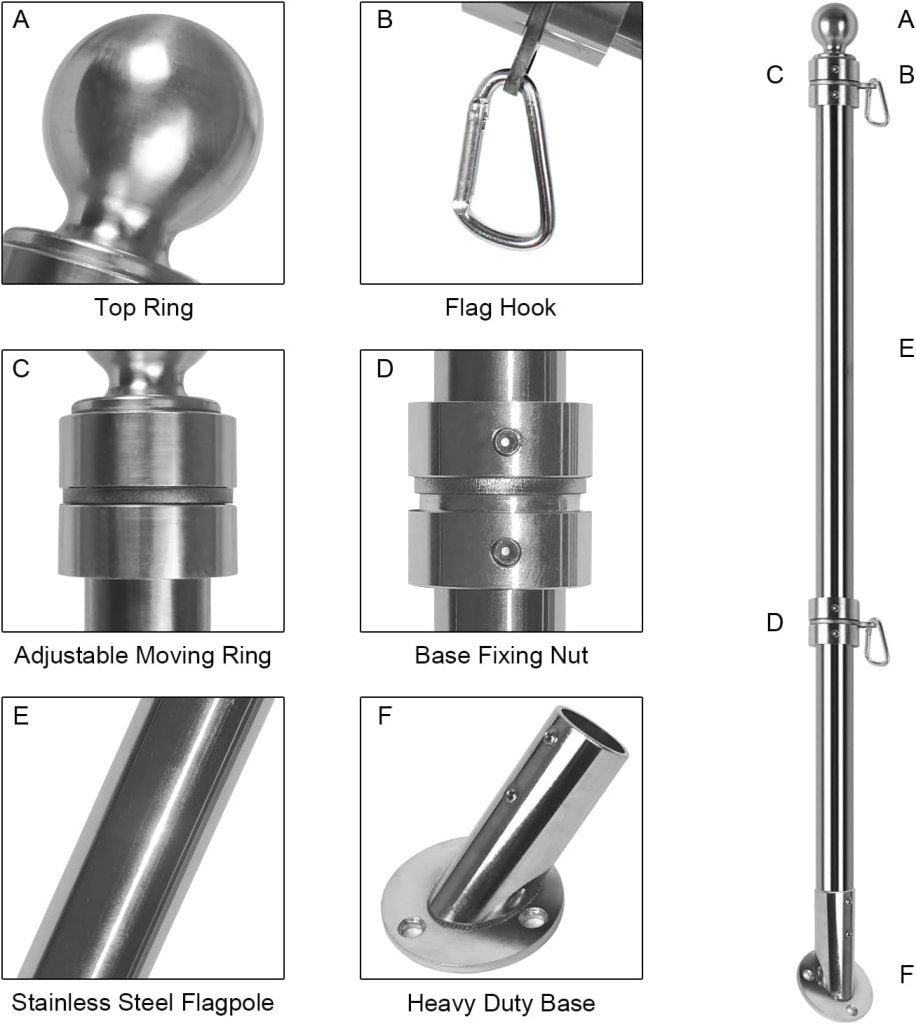 A

Top Ring

B

Flag Hook

C

Adjustable Moving Ring

D

Base Fixing Nut

E

Stainless Steel Flagpole

F

Heavy Duty Base

A

C

B

E

D

F